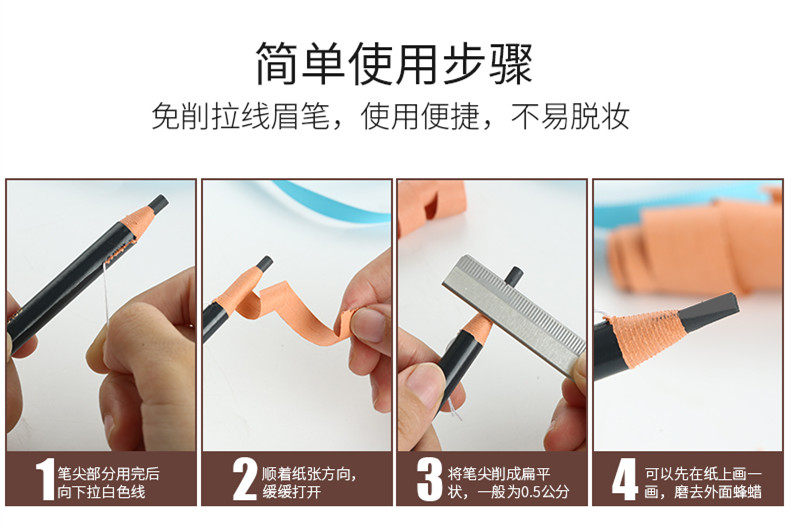 简单使用步骤

免削拉线眉笔，使用便捷，不易脱妆

1 笔尖部分用完后向下拉白色线

2 顺着纸张方向，缓缓打开

3 将笔尖削成扁平状，一般为0.5公分

4 可以先在纸上画一画，磨去外面蜂蜡