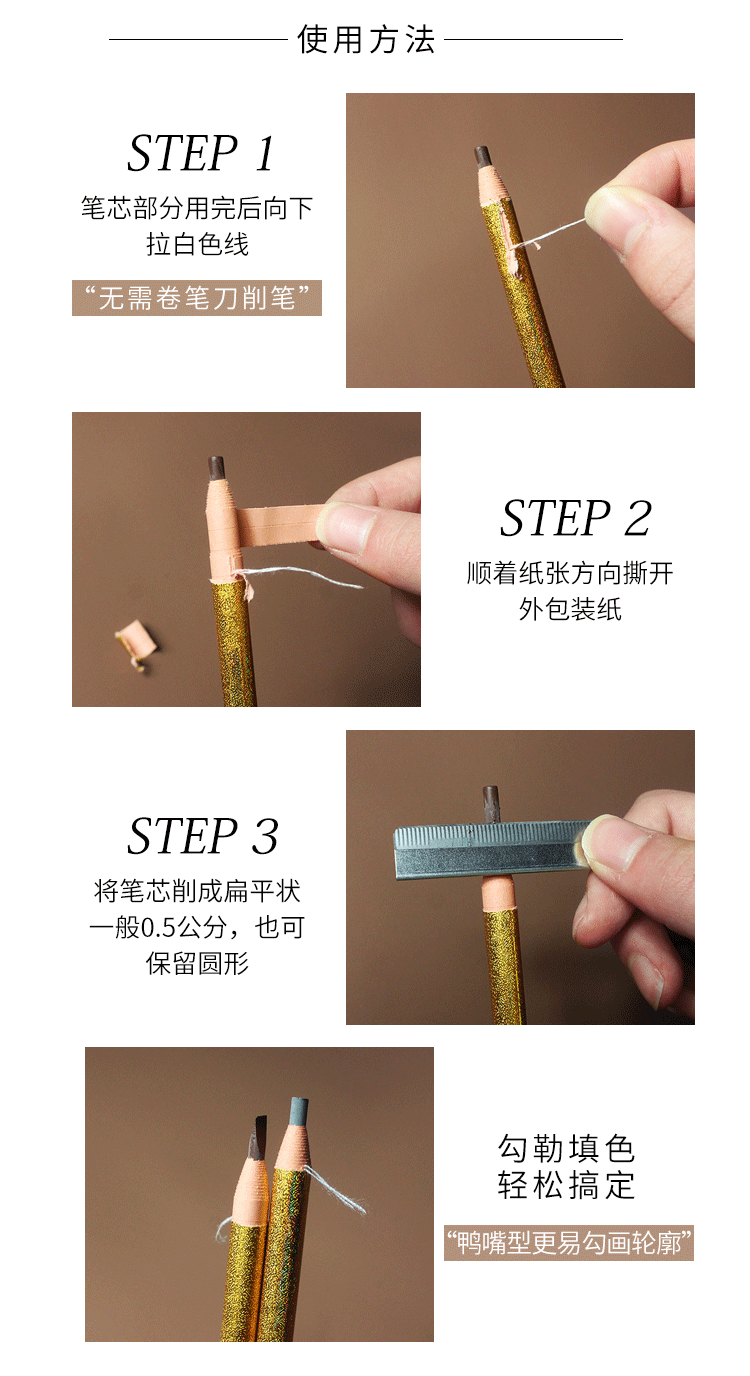 使用方法

STEP 1

笔芯部分用完后向下拉白色线

“无需卷笔刀削笔”

STEP 2

顺着纸张方向撕开外包装纸

STEP 3

将笔芯削成扁平状一般0.5公分，也可保留圆形

勾勒填色
轻松搞定

“鸭嘴型更易勾画轮廓”