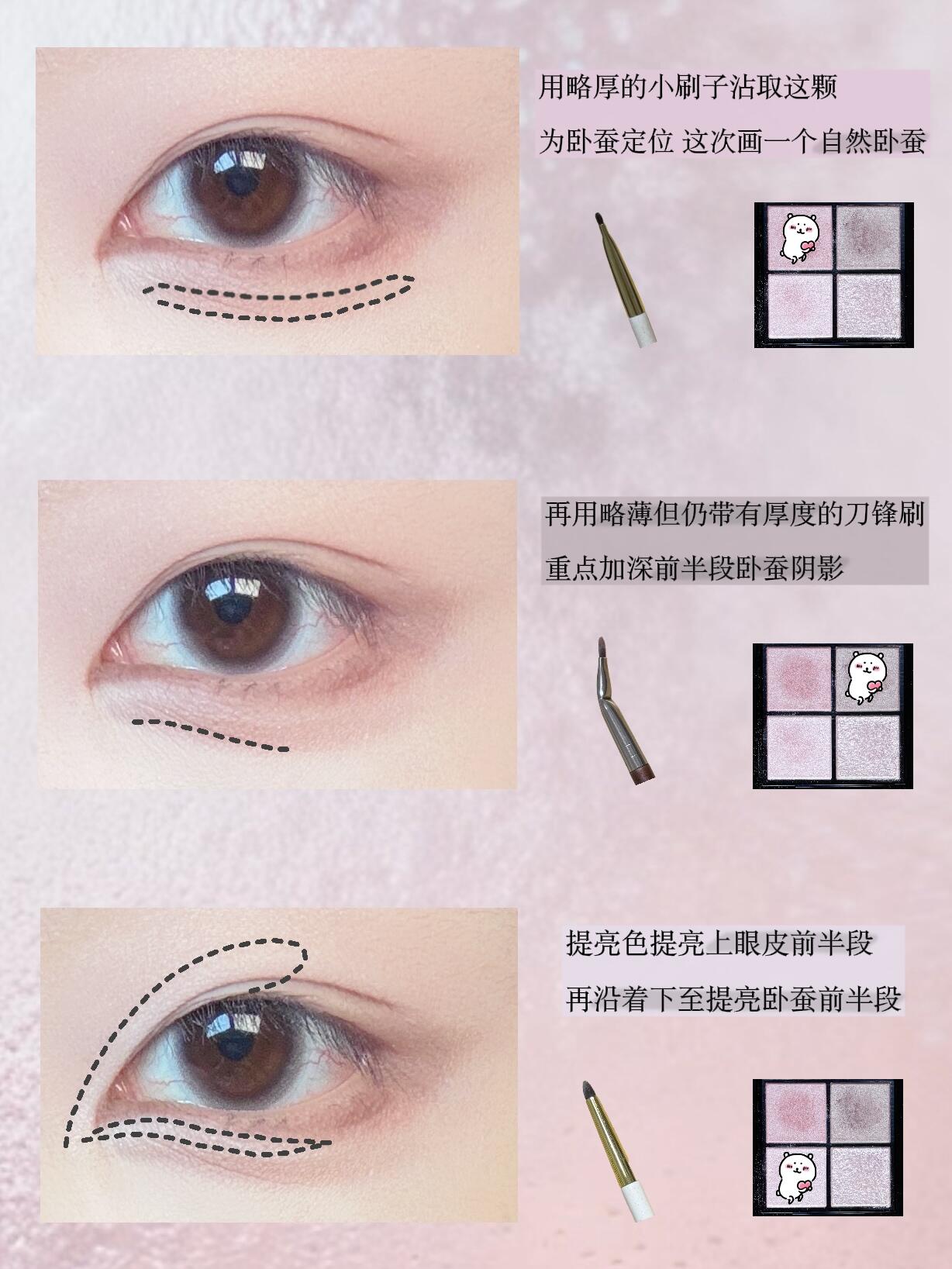 用略厚的小刷子沾取这颗
为卧蚕定位 这次画一个自然卧蚕

再用略薄但仍带有厚度的刀锋刷
重点加深前半段卧蚕阴影

提亮色提亮上眼皮前半段
再沿着下至提亮卧蚕前半段