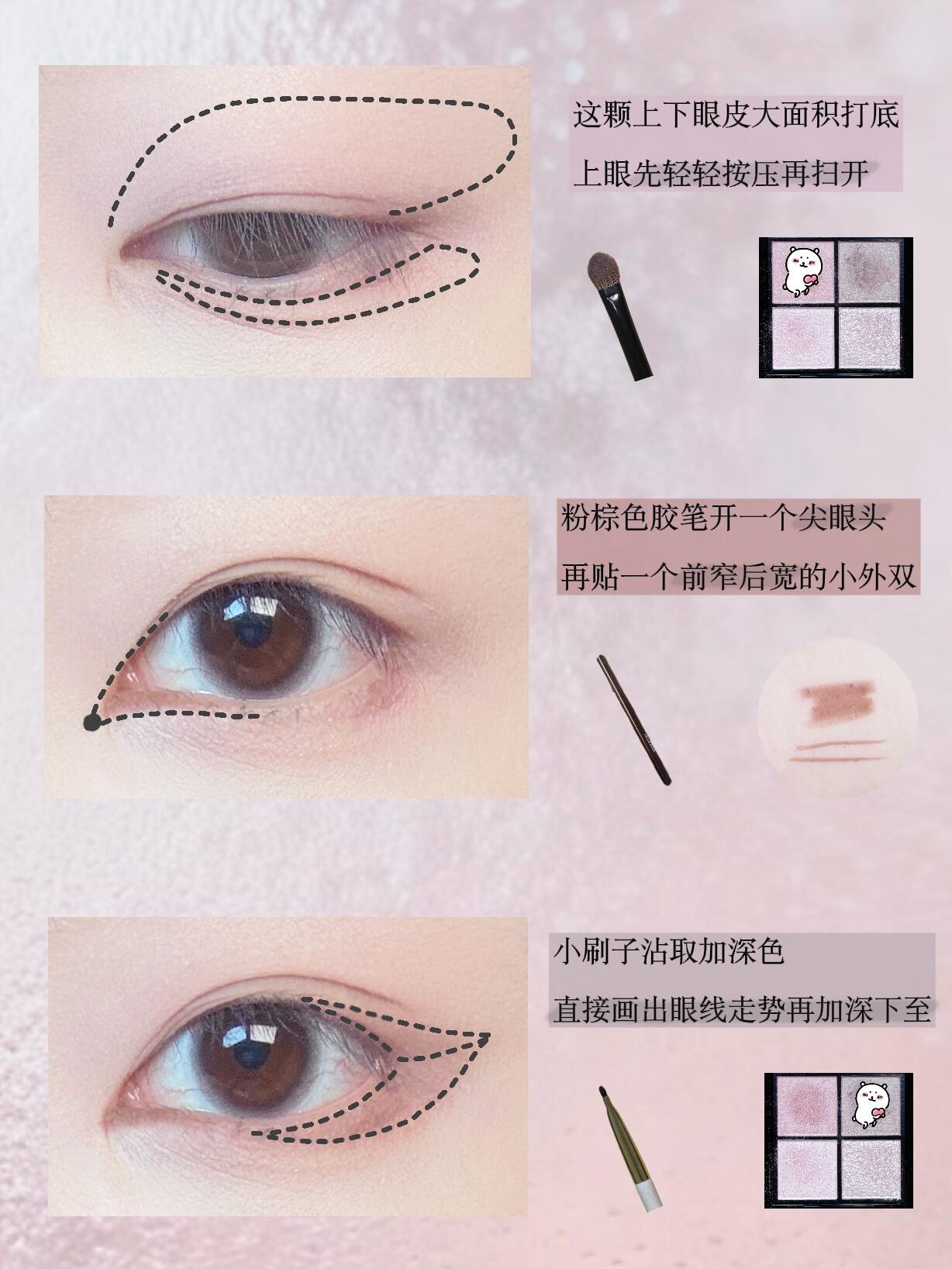 这颗上下眼皮大面积打底
上眼先轻轻按压再扫开

粉棕色胶笔开一个尖眼头
再贴一个前窄后宽的小外双

小刷子沾取加深色
直接画出眼线走势再加深下至